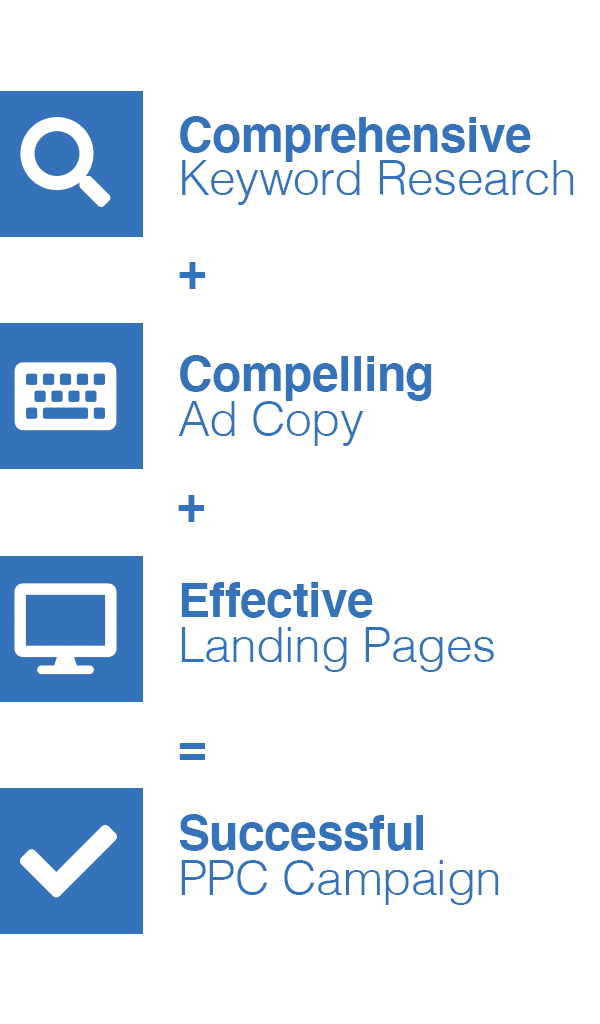 Comprehensive
Keyword Research

+

Compelling
Ad Copy

+

Effective
Landing Pages

=

Successful
PPC Campaign